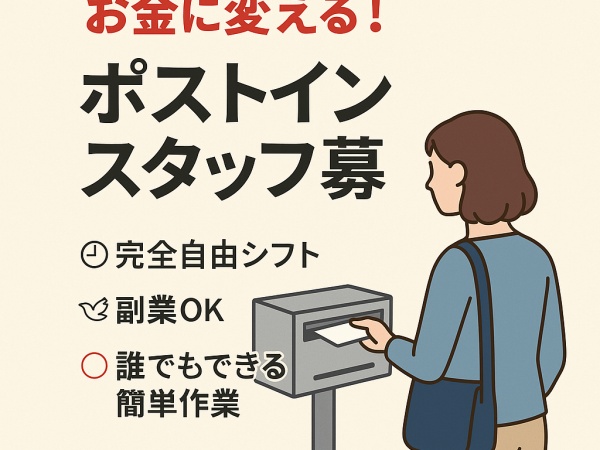 お金に変える！

ポストイン
スタッフ募

完全自由シフト

副業OK

誰でもできる
簡単作業